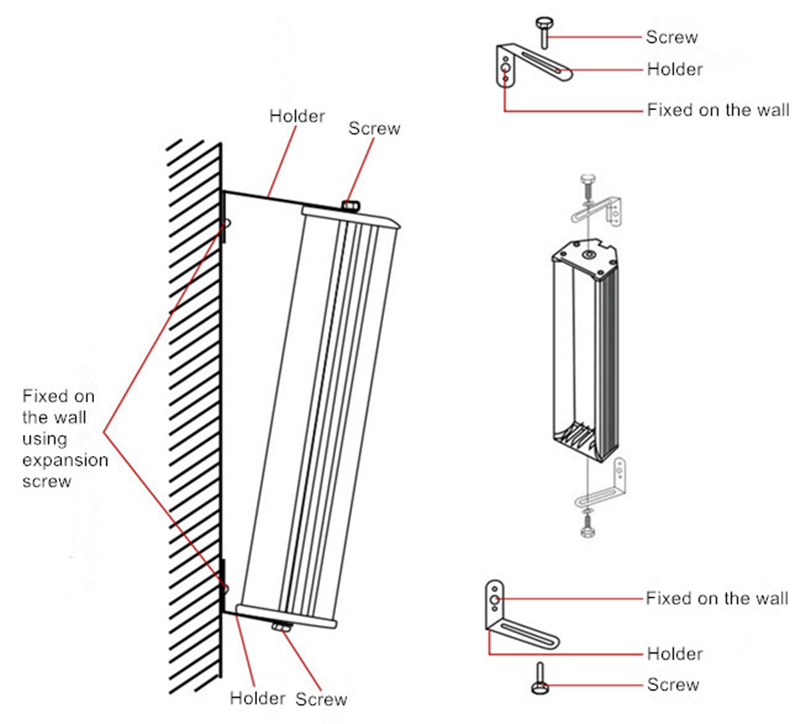 Holder

Screw

Fixed on the wall using expansion screw

Holder

Screw

Screw

Holder

Fixed on the wall

Fixed on the wall

Holder

Screw